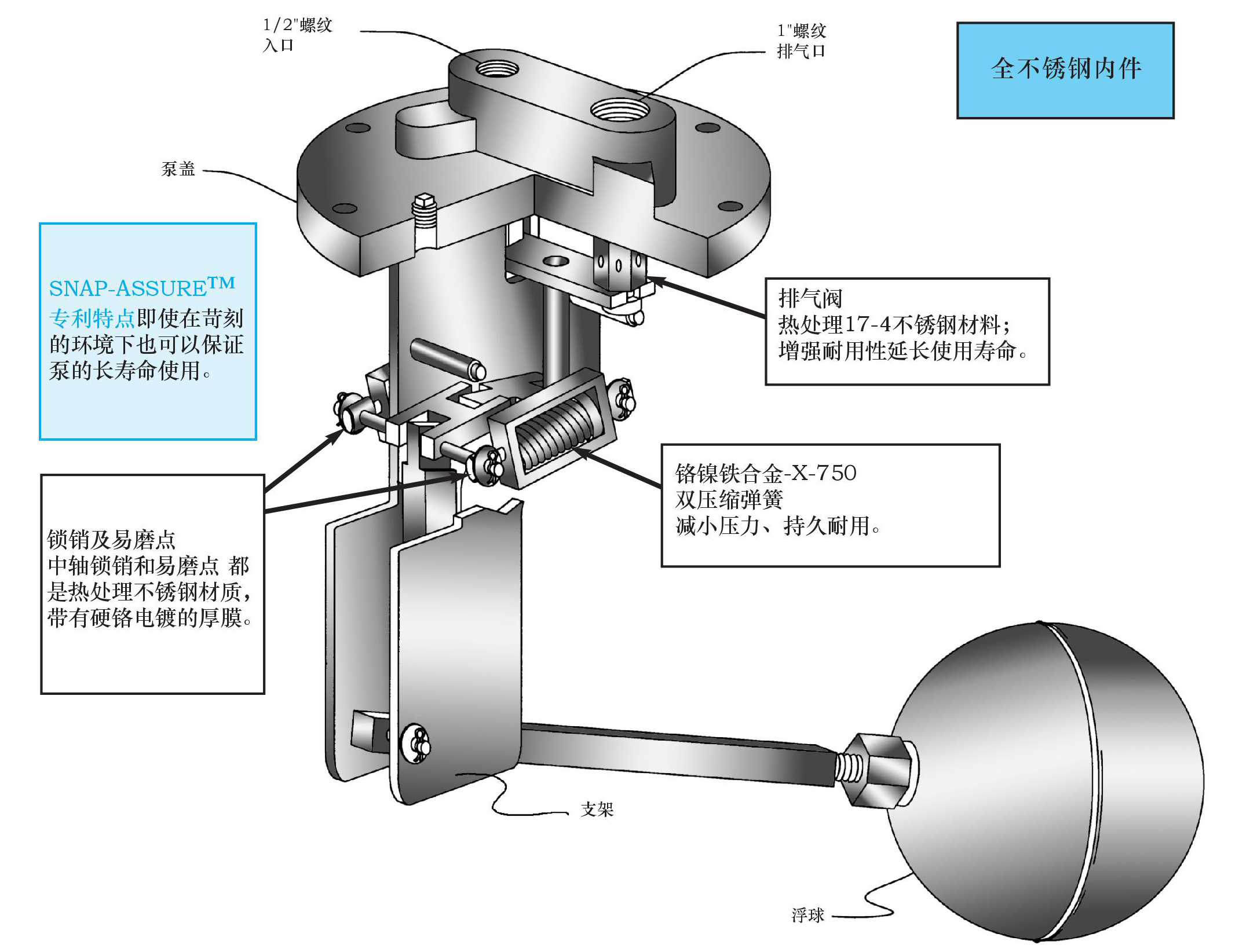 1/2"螺纹
入口

1"螺纹
排气口

全不锈钢内件

泵盖

SNAP-ASSURE™
专利特点即使在苛刻的环境下也可以保证泵的长寿命使用。

排气阀
热处理17-4不锈钢材料;
增强耐用性延长使用寿命。

铬镍铁合金-X-750
双压缩弹簧
减小压力、持久耐用。

锁销及易磨点
中轴锁销和易磨点 都是热处理不锈钢材质，带有硬铬电镀的厚膜。

支架

浮球